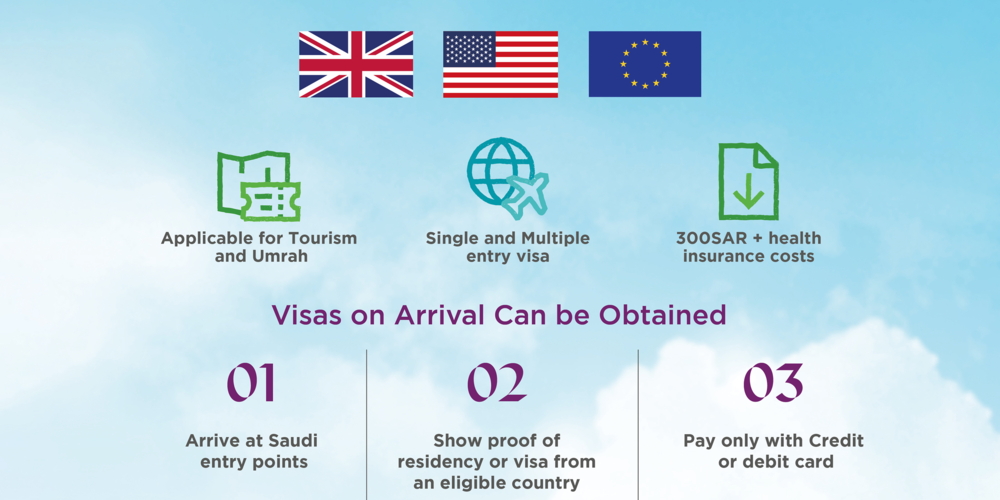 Applicable for Tourism and Umrah

Single and Multiple entry visa

300SAR + health insurance costs

Visas on Arrival Can be Obtained

01

Arrive at Saudi entry points

02

Show proof of residency or visa from an eligible country

03

Pay only with Credit or debit card